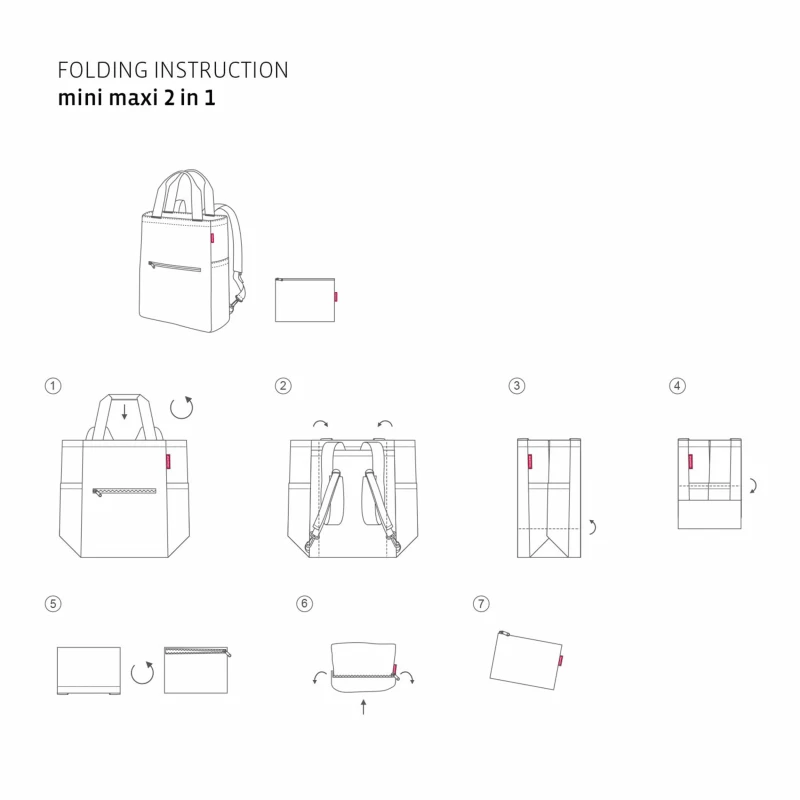 FOLDING INSTRUCTION
mini maxi 2 in 1

①

②

③

④

⑤

⑥

⑦