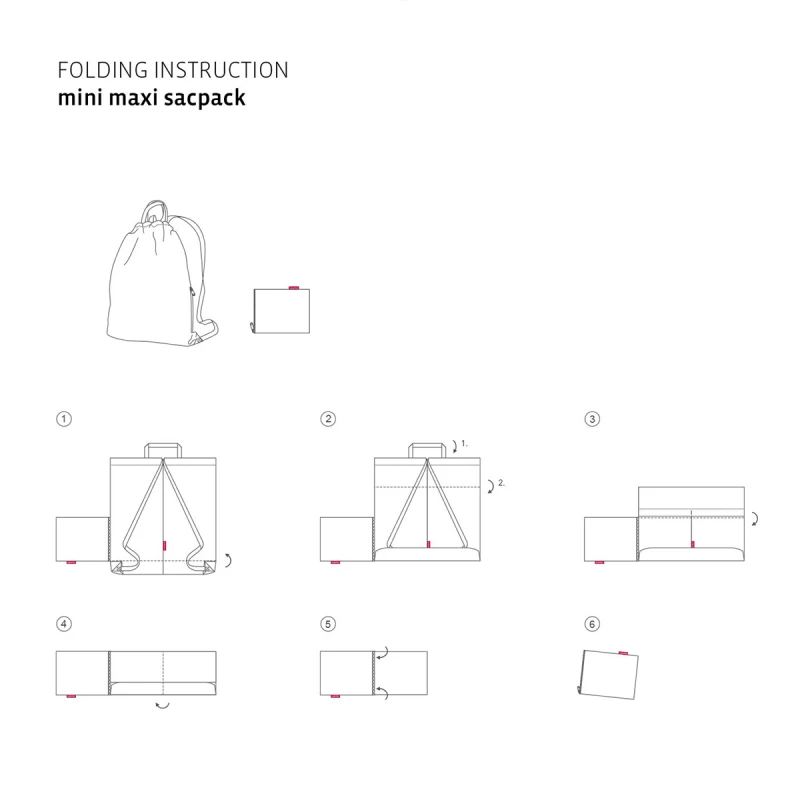 FOLDING INSTRUCTION
mini maxi sacpack

①

②

1.

2.

③

④

⑤

⑥